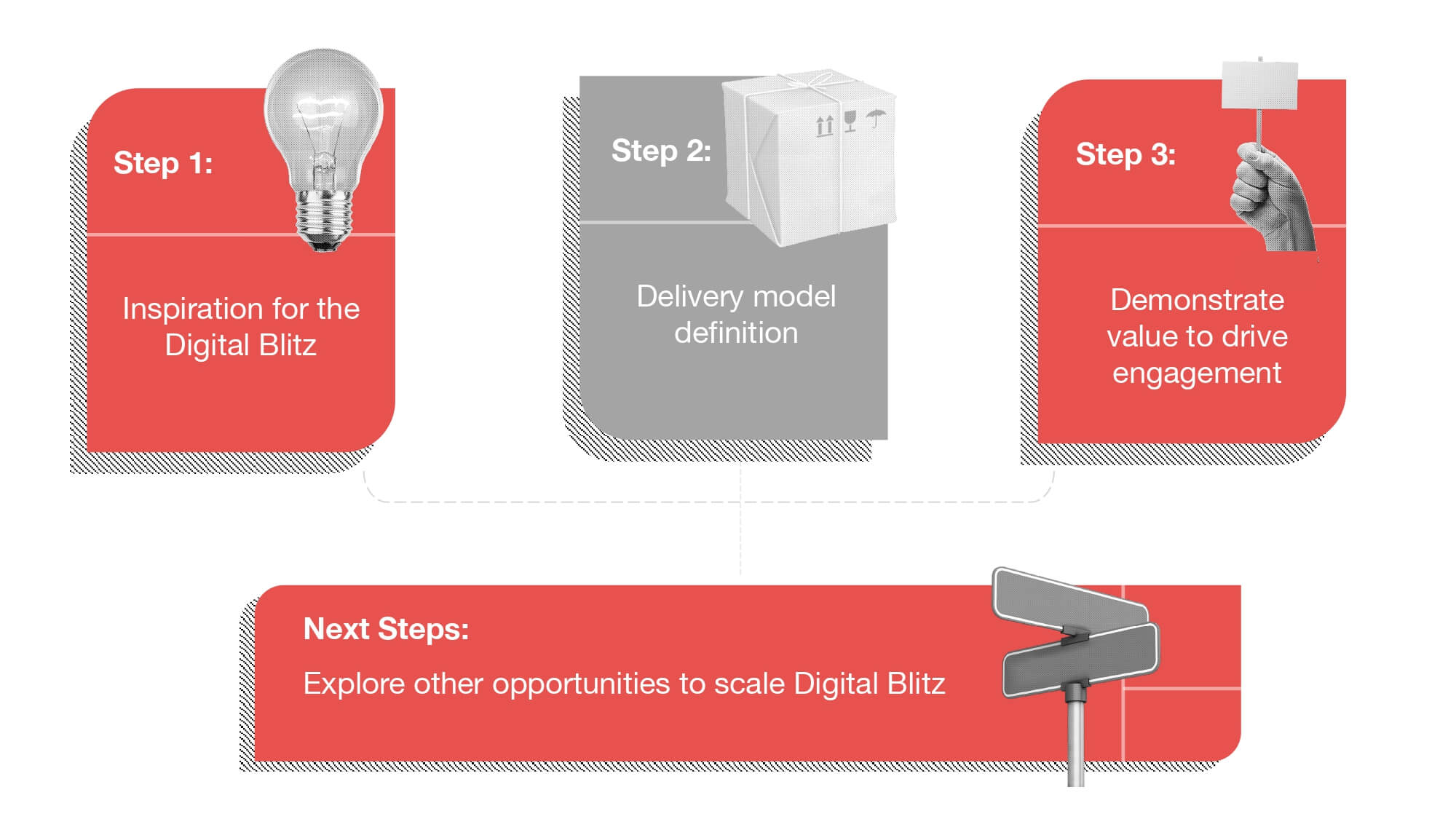 Step 1:

Inspiration for the Digital Blitz

Step 2:

Delivery model definition

Step 3:

Demonstrate value to drive engagement

Next Steps:

Explore other opportunities to scale Digital Blitz